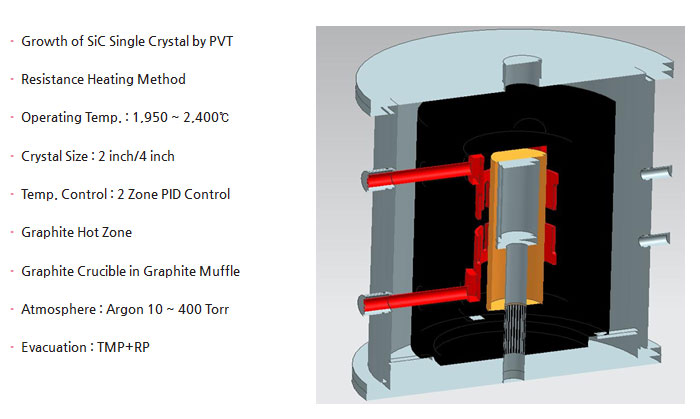 · Growth of SiC Single Crystal by PVT

· Resistance Heating Method

· Operating Temp. : 1,950 ~ 2,400℃

· Crystal Size : 2 inch/4 inch

· Temp. Control : 2 Zone PID Control

· Graphite Hot Zone

· Graphite Crucible in Graphite Muffle

· Atmosphere : Argon 10 ~ 400 Torr

· Evacuation : TMP+RP